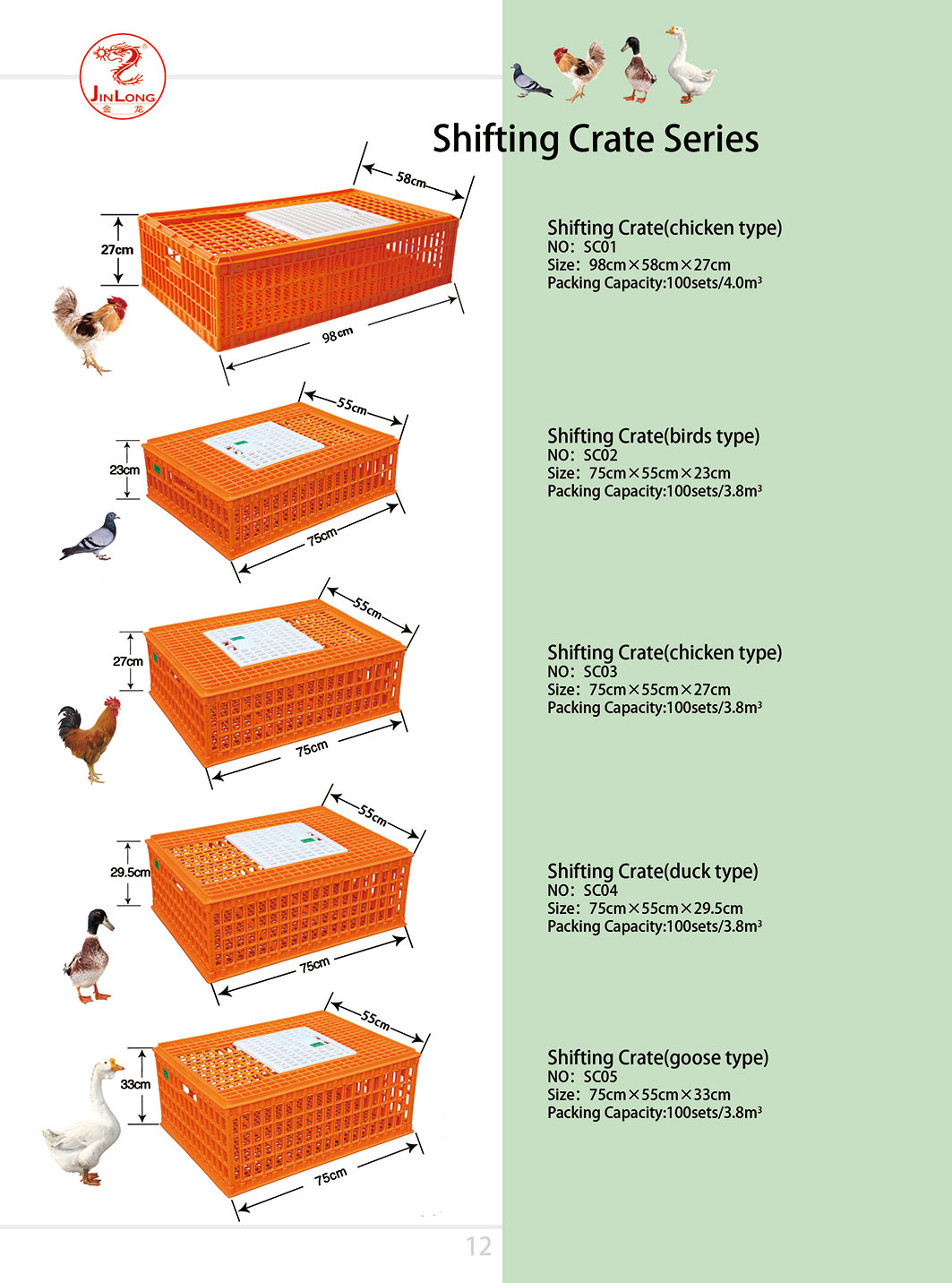 JINLONG
金 龙

Shifting Crate Series

58cm
27cm
98cm

Shifting Crate(chicken type)
NO: SC01
Size: 98cm×58cm×27cm
Packing Capacity:100sets/4.0m³

55cm
23cm
75cm

Shifting Crate(birds type)
NO: SC02
Size: 75cm×55cm×23cm
Packing Capacity:100sets/3.8m³

55cm
27cm
75cm

Shifting Crate(chicken type)
NO: SC03
Size: 75cm×55cm×27cm
Packing Capacity:100sets/3.8m³

55cm
29.5cm
75cm

Shifting Crate(duck type)
NO: SC04
Size: 75cm×55cm×29.5cm
Packing Capacity:100sets/3.8m³

55cm
33cm
75cm

Shifting Crate(goose type)
NO: SC05
Size: 75cm×55cm×33cm
Packing Capacity:100sets/3.8m³

12